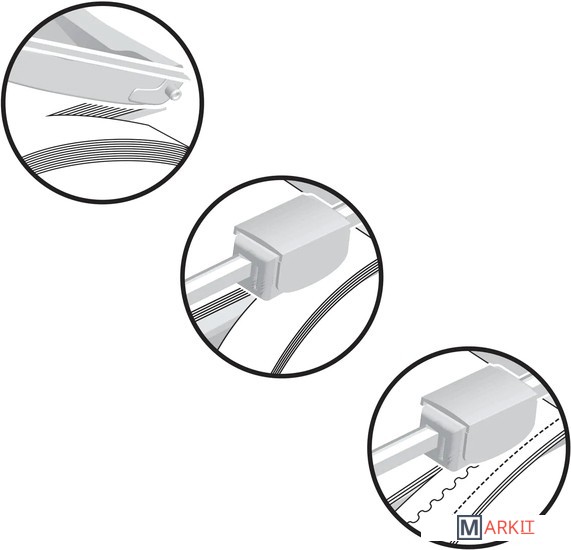 MARKIT